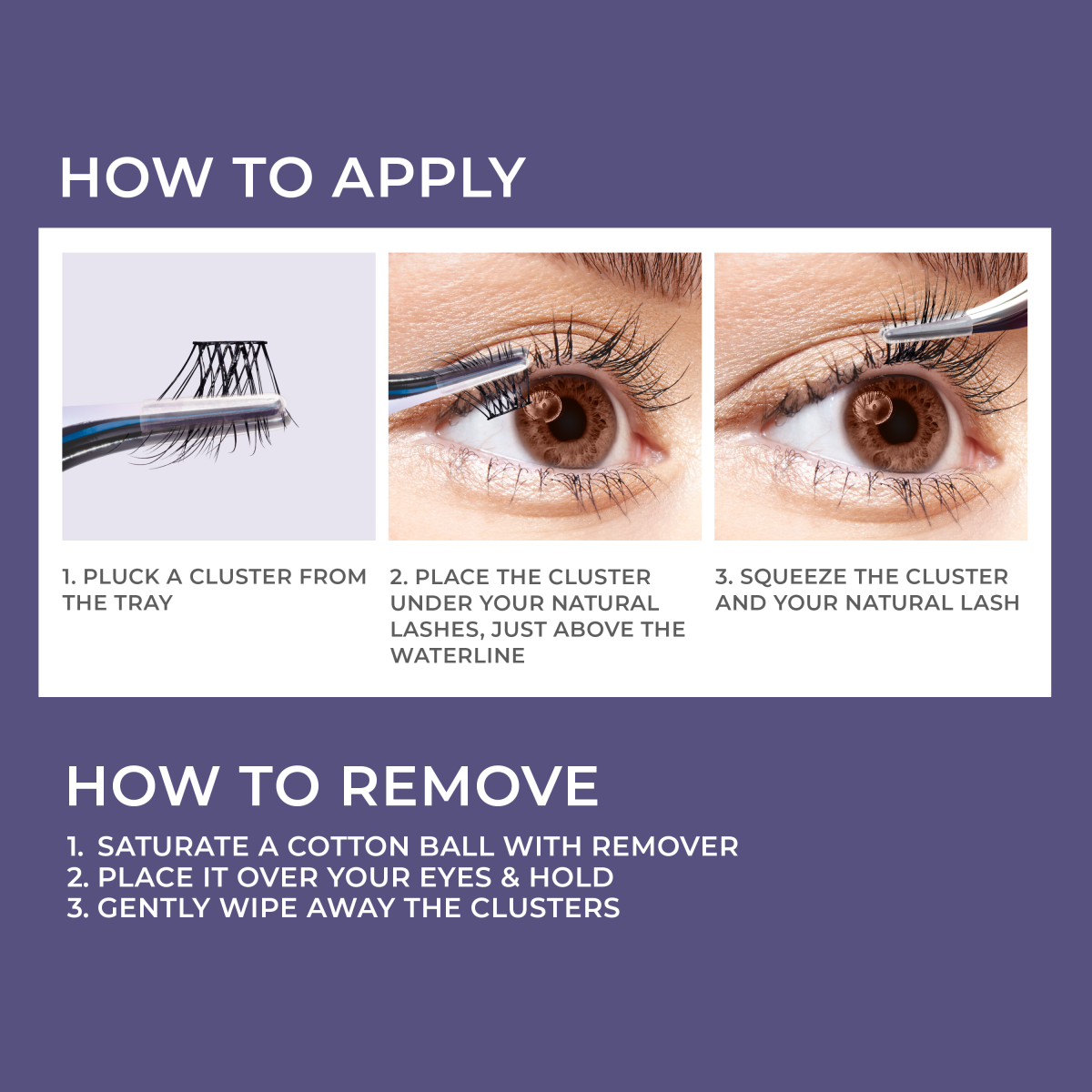 HOW TO APPLY

1. PLUCK A CLUSTER FROM THE TRAY

2. PLACE THE CLUSTER UNDER YOUR NATURAL LASHES, JUST ABOVE THE WATERLINE

3. SQUEEZE THE CLUSTER AND YOUR NATURAL LASH

HOW TO REMOVE

1. SATURATE A COTTON BALL WITH REMOVER
2. PLACE IT OVER YOUR EYES & HOLD
3. GENTLY WIPE AWAY THE CLUSTERS